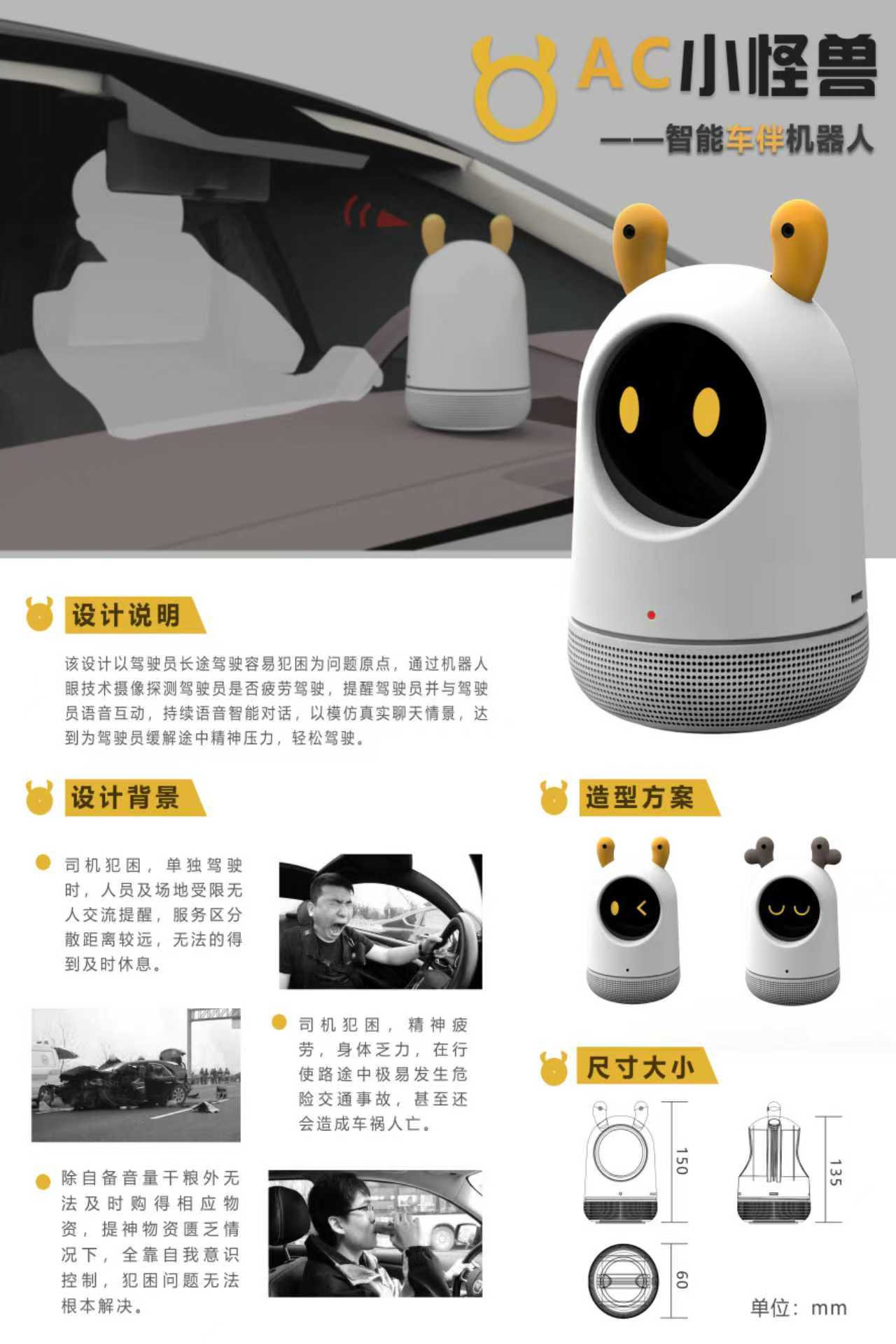 AC小怪兽

——智能车伴机器人

设计说明

该设计以驾驶员长途驾驶容易犯困为问题原点，通过机器人眼技术摄像探测驾驶员是否疲劳驾驶，提醒驾驶员并与驾驶员语音互动，持续语音智能对话，以模仿真实聊天情景，达到为驾驶员缓解途中精神压力，轻松驾驶。

设计背景

司机犯困，单独驾驶时，人员及场地受限无人交流提醒，服务区分散距离较远，无法的得到及时休息。

司机犯困，精神疲劳，身体乏力，在行使路途中极易发生危险交通事故，甚至还会造成车祸人亡。

除自备音量干粮外无法及时购得相应物资，提神物资匮乏情况下，全靠自我意识控制，犯困问题无法根本解决。

造型方案

尺寸大小

150

135

60

单位：mm